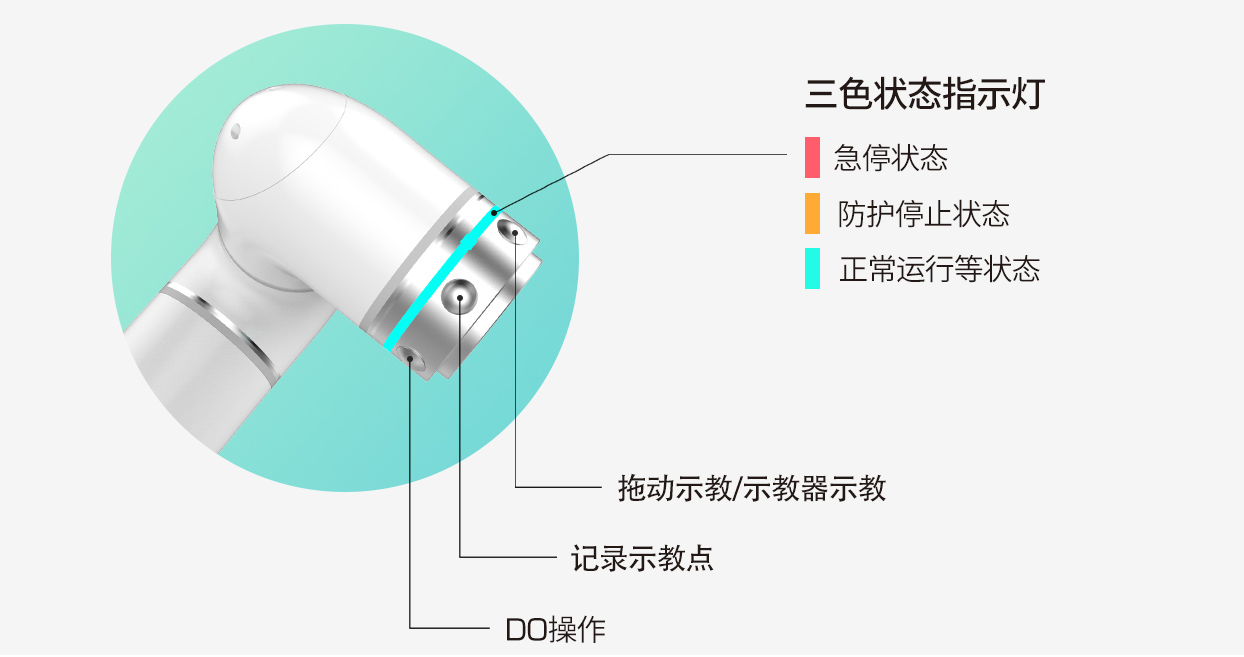 三色状态指示灯

急停状态

防护停止状态

正常运行等状态

拖动示教/示教器示教

记录示教点

DO操作